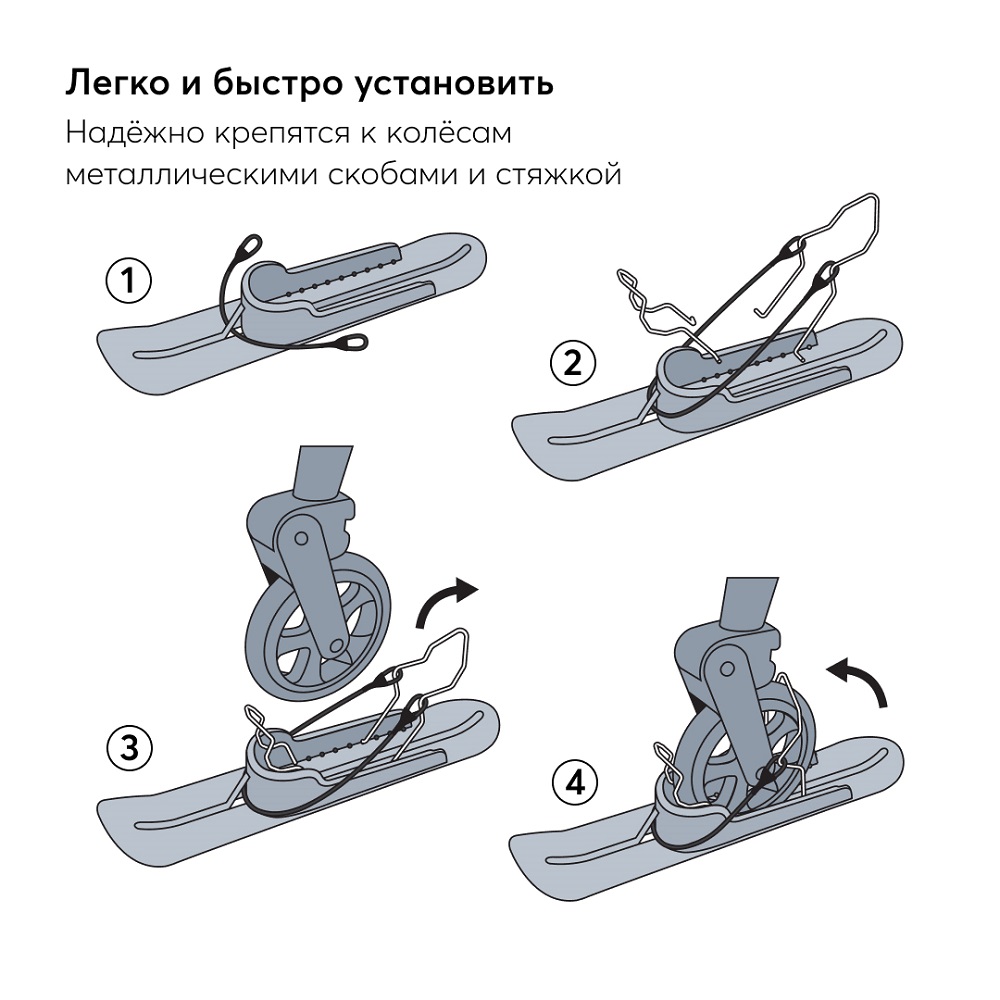 Легко и быстро установить
Надёжно крепятся к колёсам металлическими скобами и стяжкой

1

2

3

4