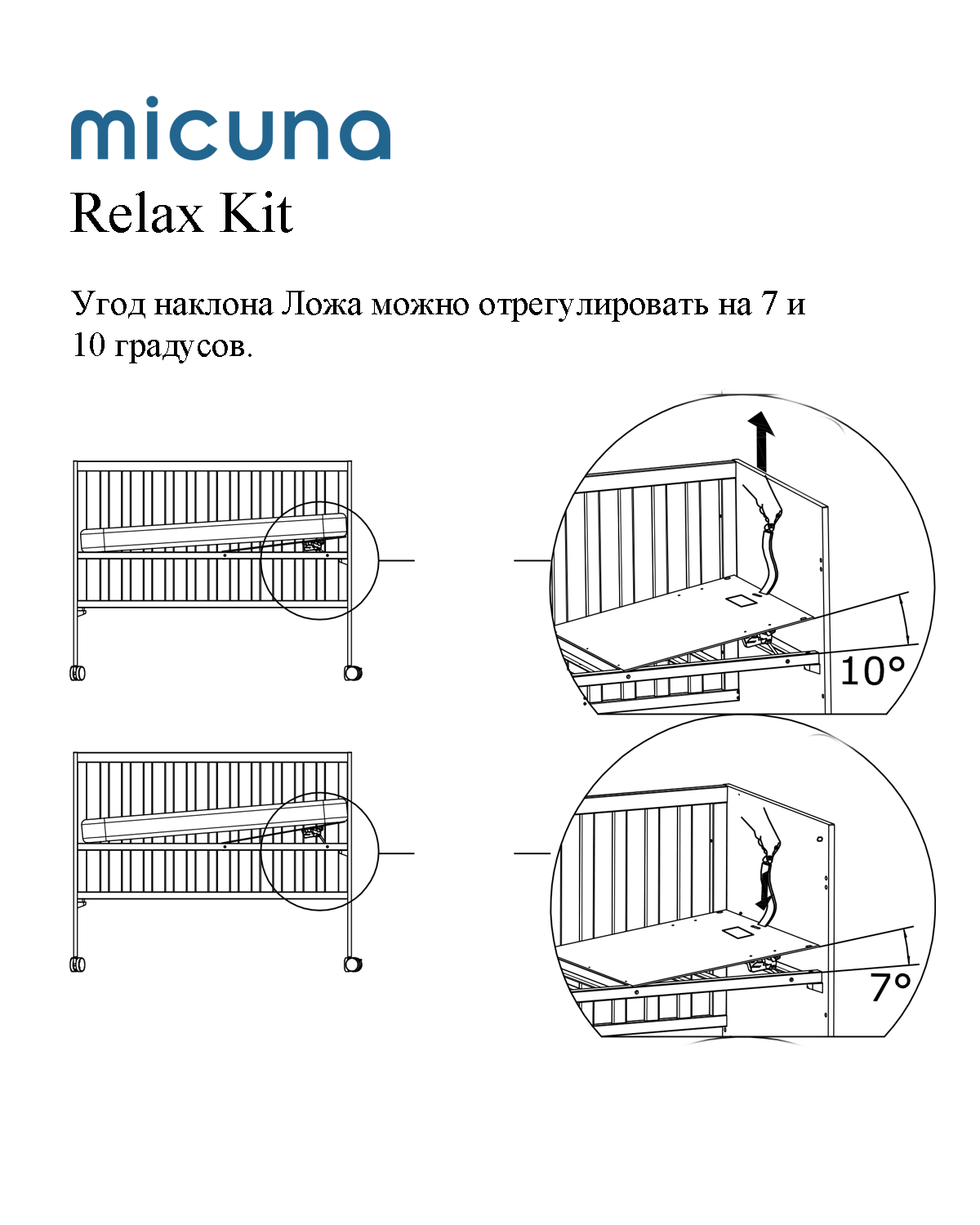 micuna

Relax Kit

Угод наклона Ложа можно отрегулировать на 7 и 10 градусов.

10°

7°