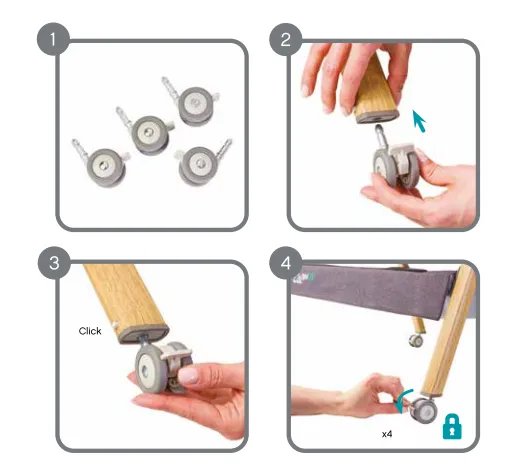 1

2

3

Click

4

x4