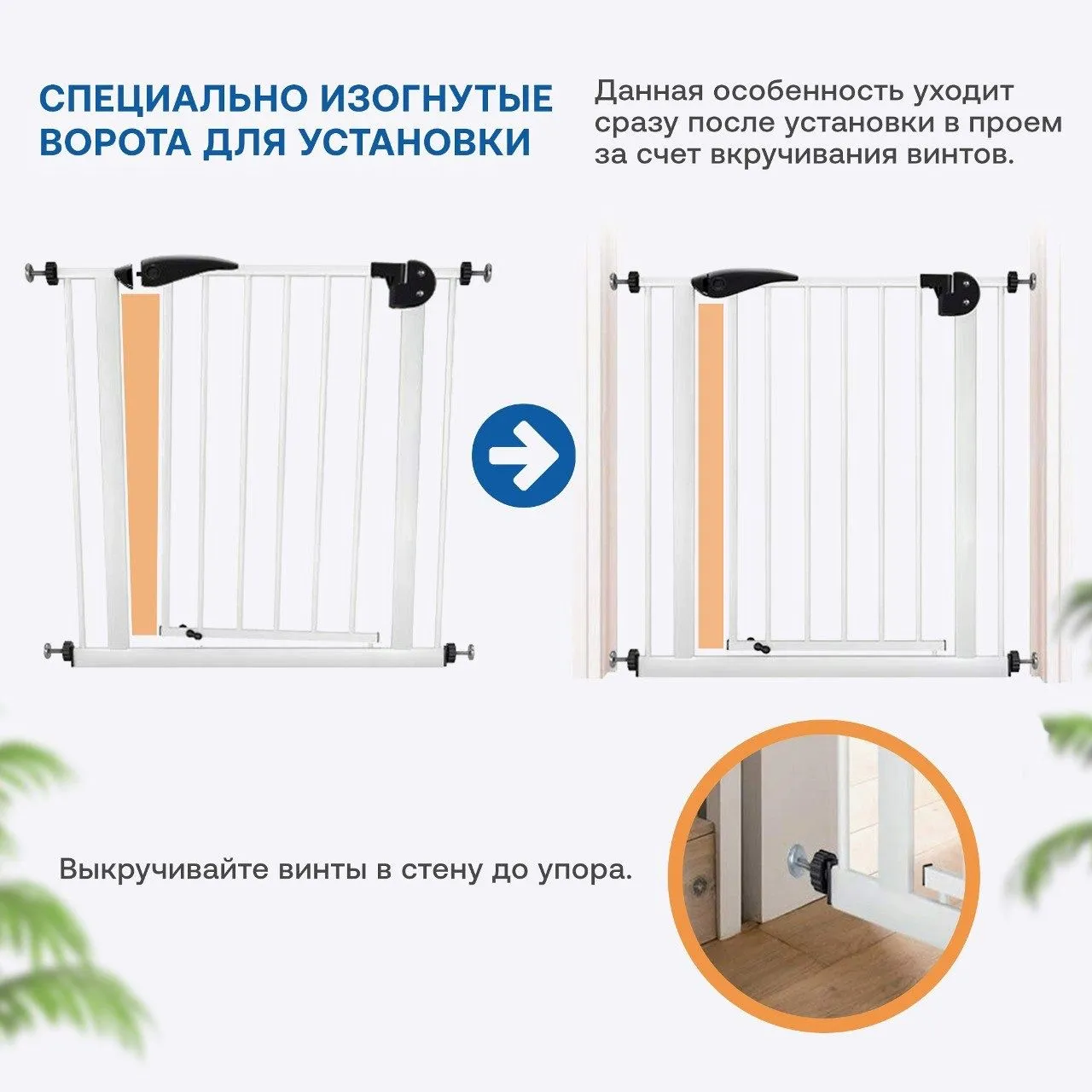 СПЕЦИАЛЬНО ИЗОГНУТЫЕ ВОРОТА ДЛЯ УСТАНОВКИ

Данная особенность уходит сразу после установки в проем за счет вкручивания винтов.

Выкручивайте винты в стену до упора.