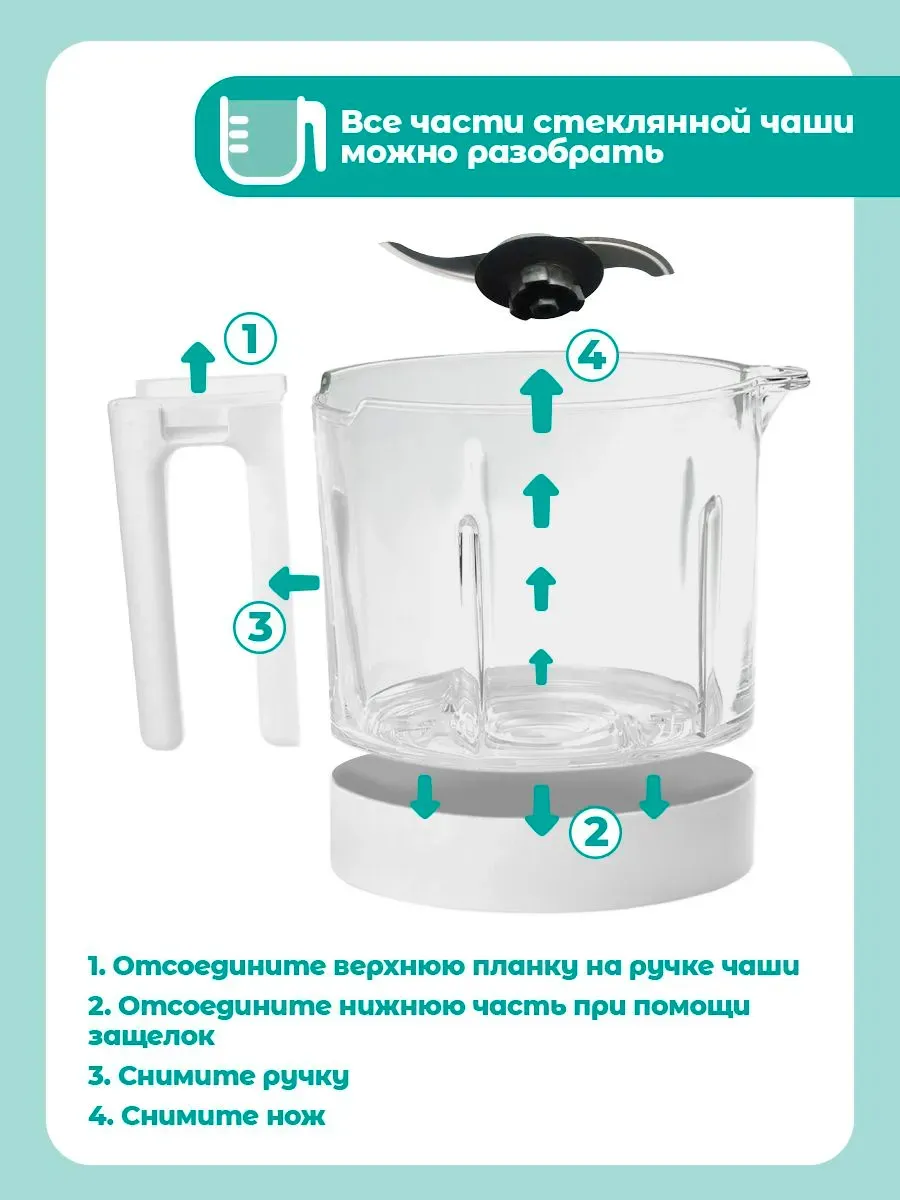 Все части стеклянной чаши можно разобрать

1

4

3

2

1. Отсоедините верхнюю планку на ручке чаши

2. Отсоедините нижнюю часть при помощи защелок

3. Снимите ручку

4. Снимите нож