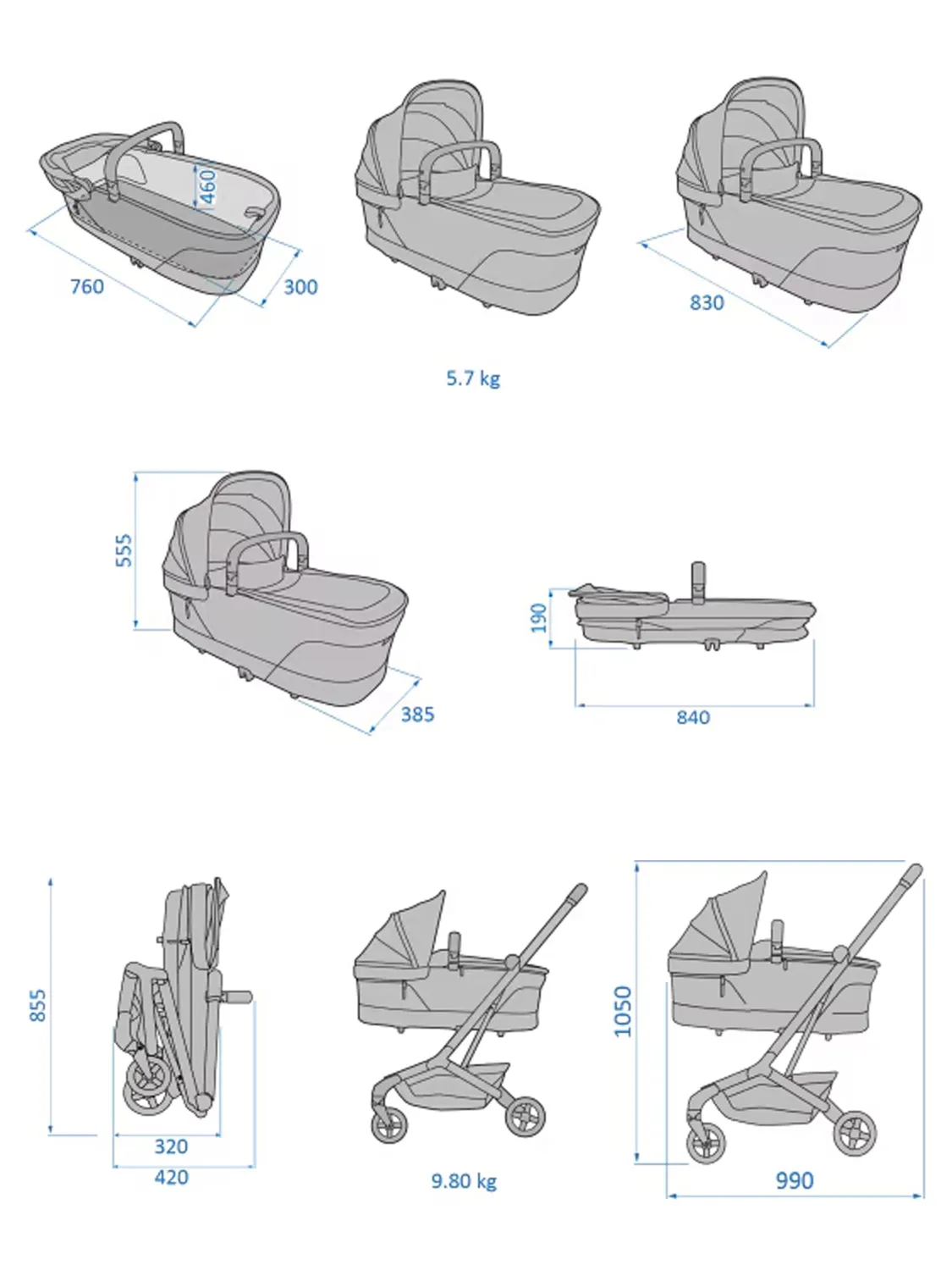 460
760
300
830
5.7 kg
555
385
190
840
855
320
420
9.80 kg
1050
990