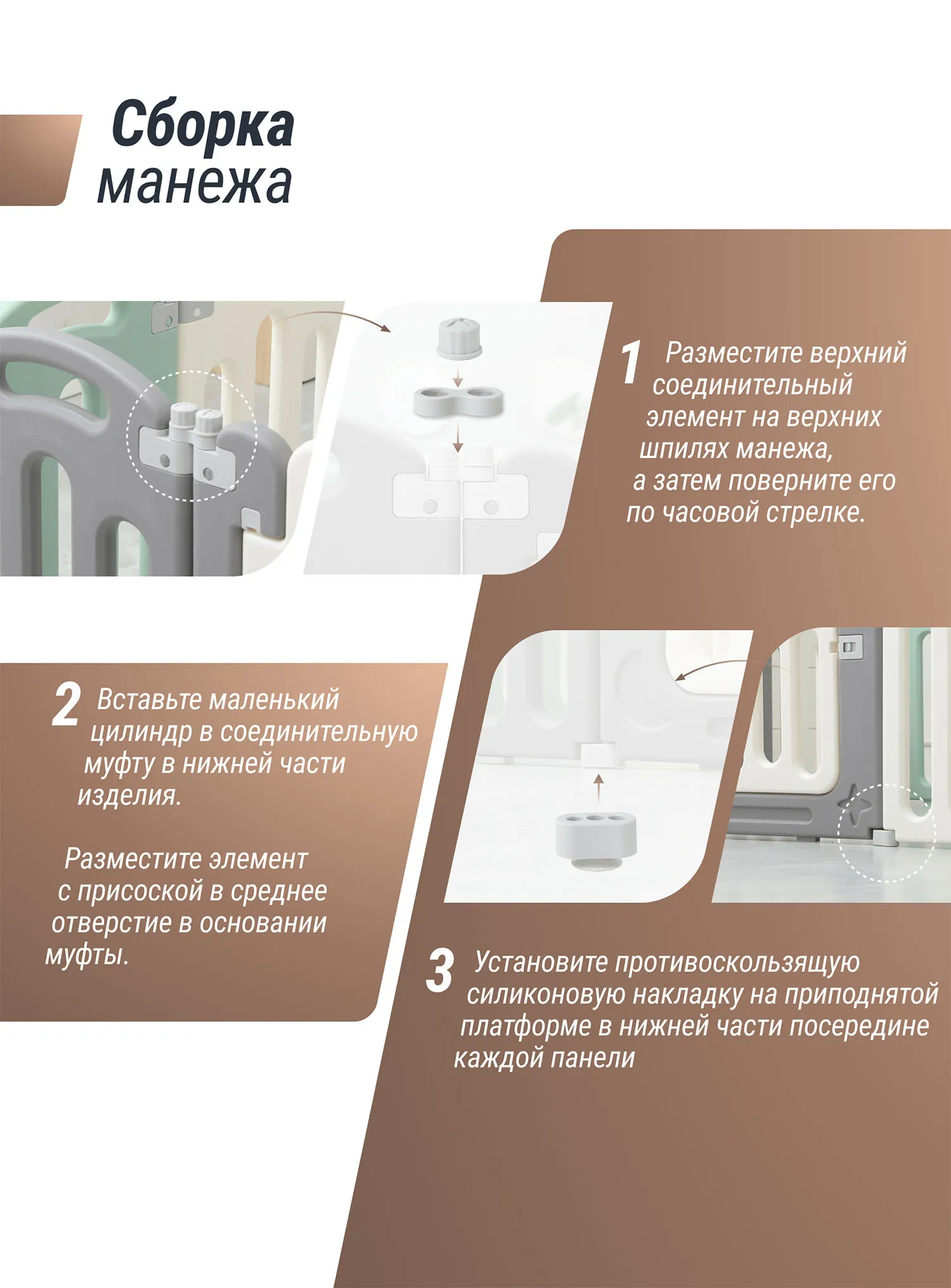 Сборка манежа

1 Разместите верхний соединительный элемент на верхних шпилях манежа, а затем поверните его по часовой стрелке.

2 Вставьте маленький цилиндр в соединительную муфту в нижней части изделия.

Разместите элемент с присоской в среднее отверстие в основании муфты.

3 Установите противоскользящую силиконовую накладку на приподнятой платформе в нижней части посередине каждой панели