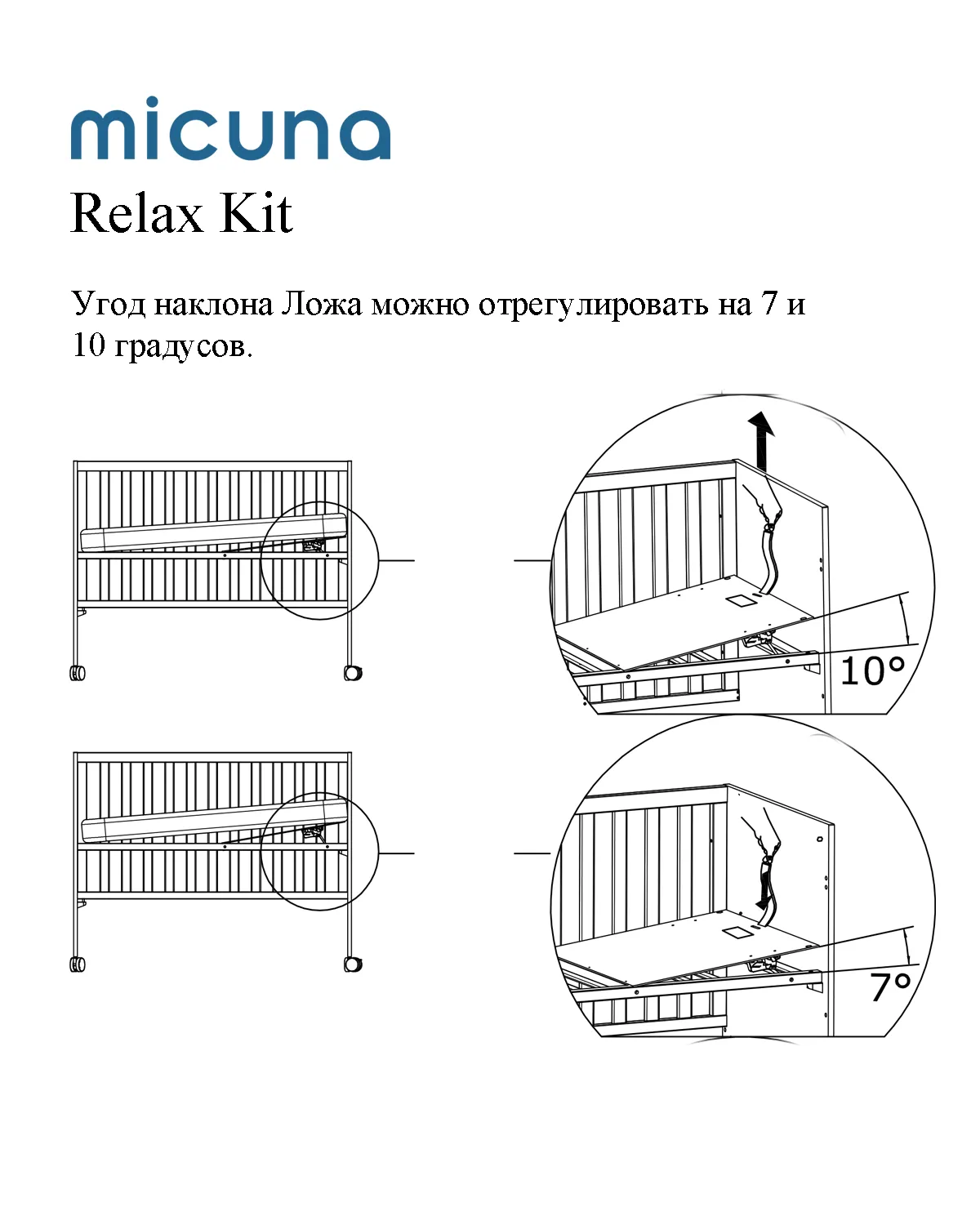 micuna

Relax Kit

Угод наклона Ложа можно отрегулировать на 7 и 10 градусов.

10°

7°