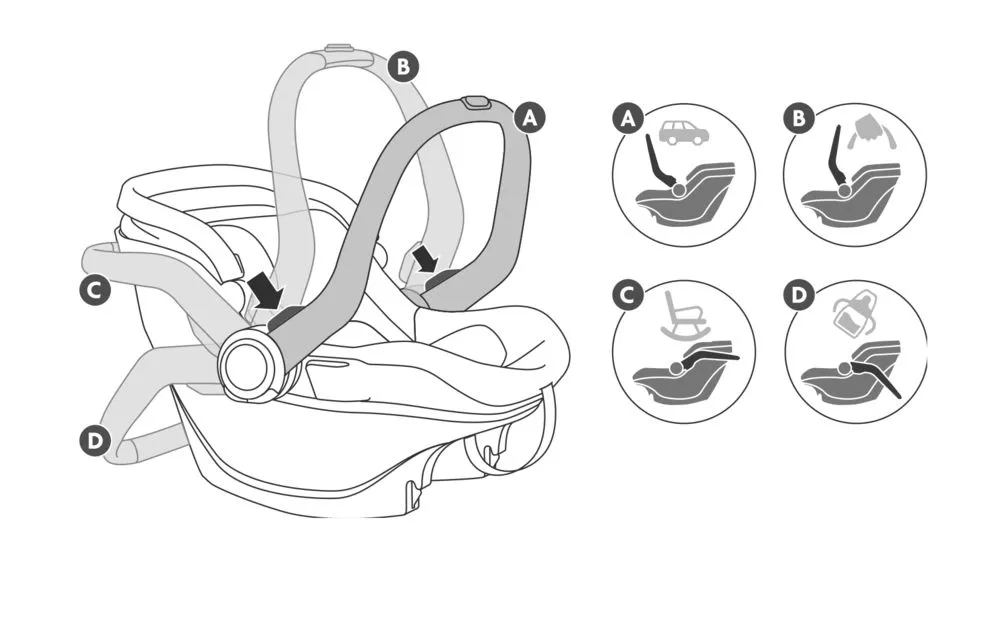 B
A
C
D
A
B
C
D