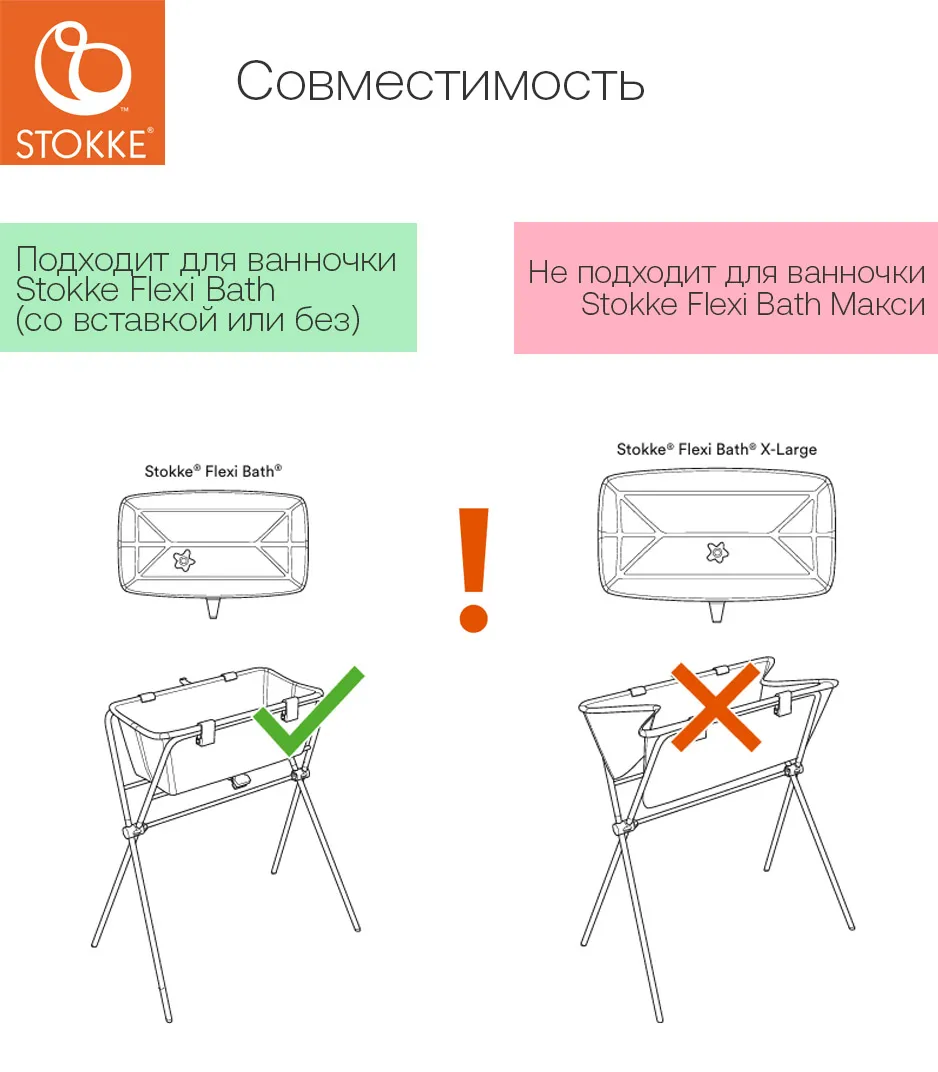 STOKKE®

Совместимость

Подходит для ванночки Stokke Flexi Bath (со вставкой или без)

Не подходит для ванночки Stokke Flexi Bath Макси

Stokke® Flexi Bath®

!

Stokke® Flexi Bath® X-Large