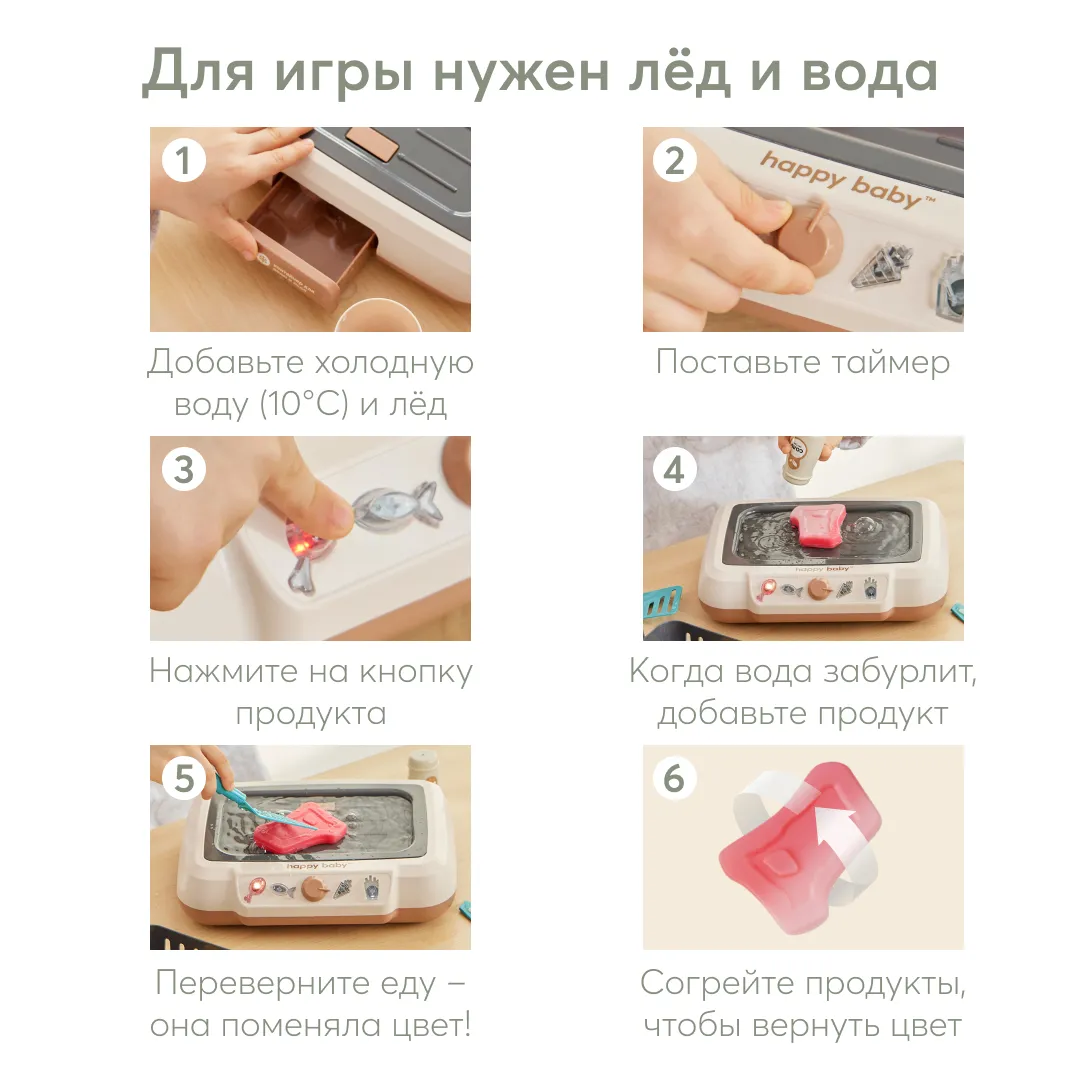 Для игры нужен лёд и вода

1

Добавьте холодную воду (10°C) и лёд

2

happy baby™

Поставьте таймер

3

Нажмите на кнопку продукта

4

happy baby

Когда вода забурлит, добавьте продукт

5

happy baby

Переверните еду – она поменяла цвет!

6

Согрейте продукты, чтобы вернуть цвет