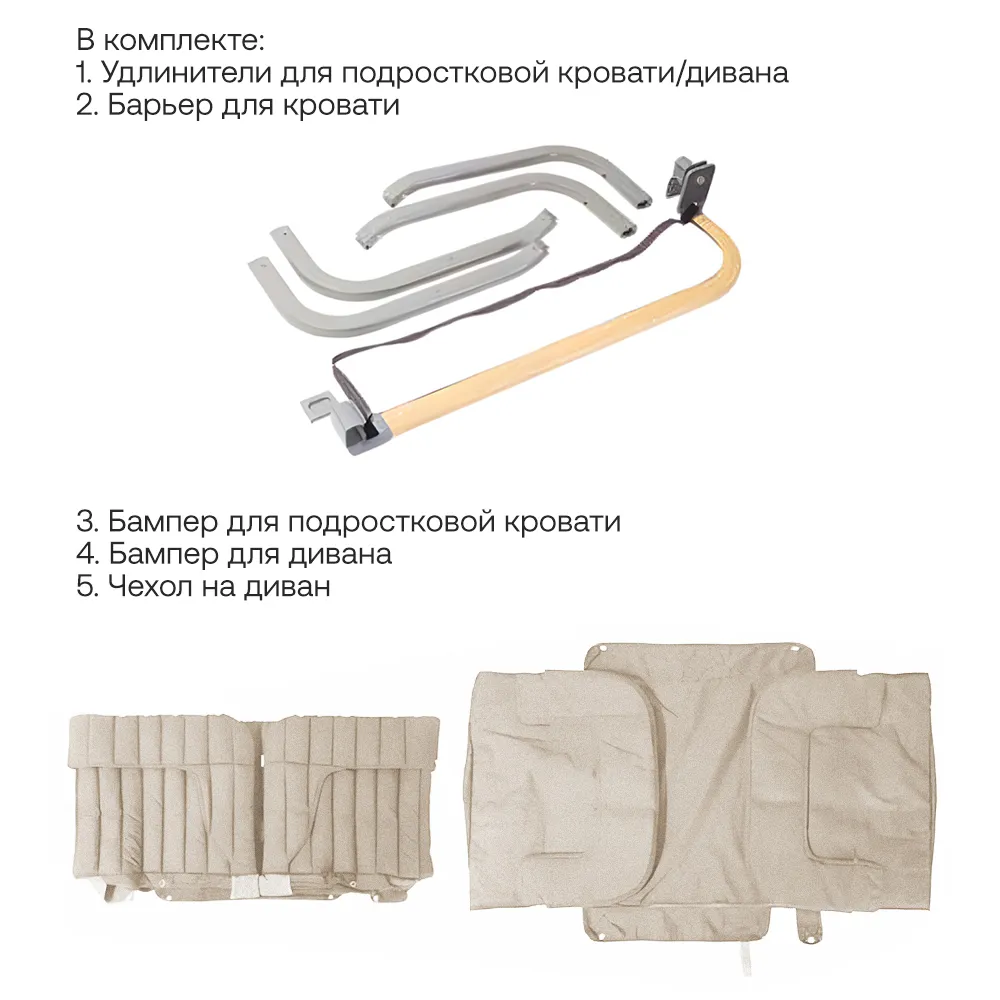 В комплекте:
1. Удлинители для подростковой кровати/дивана
2. Барьер для кровати

3. Бампер для подростковой кровати
4. Бампер для дивана
5. Чехол на диван