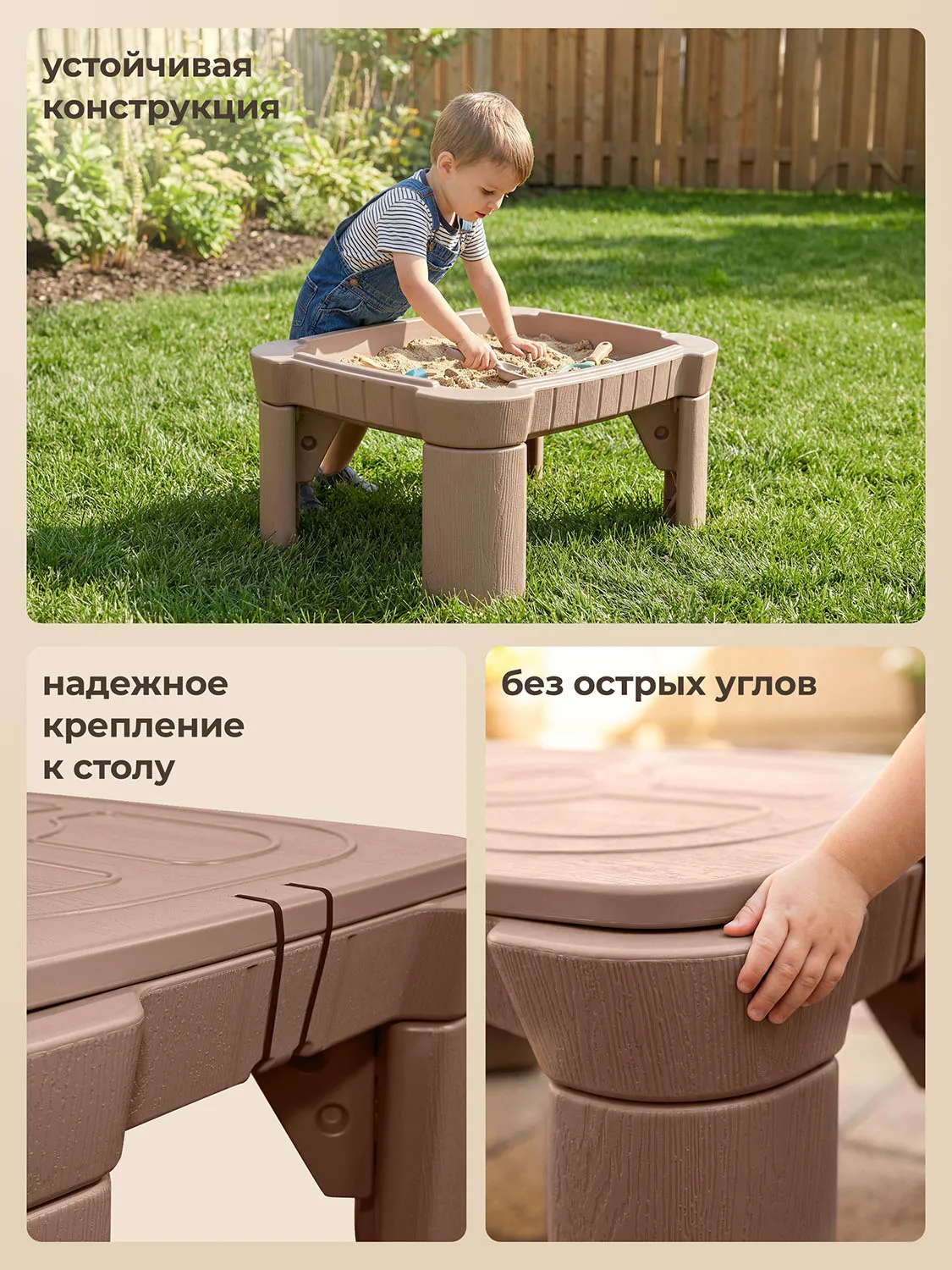 устойчивая конструкция

надежное крепление к столу

без острых углов