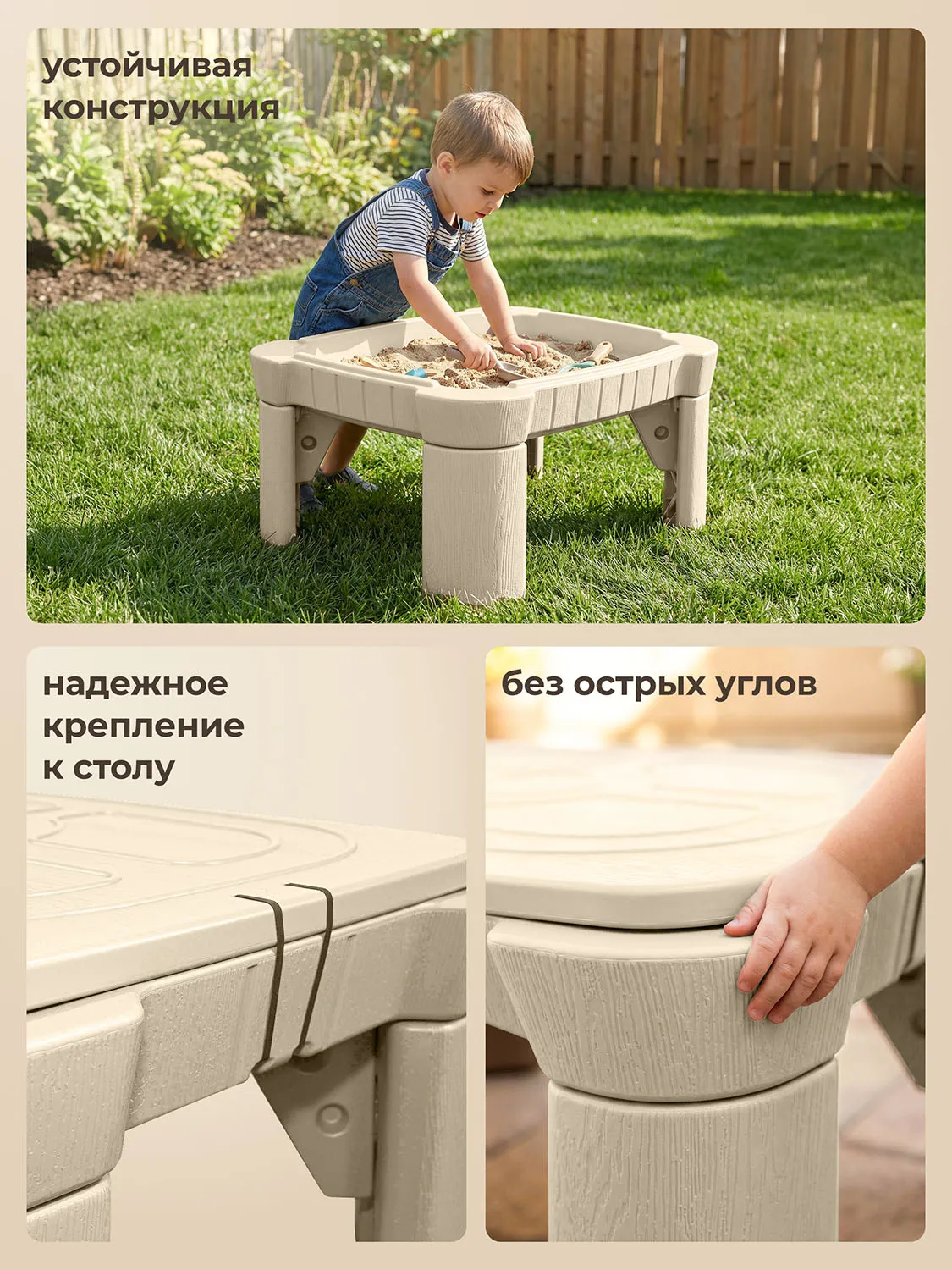 устойчивая конструкция

надежное крепление к столу

без острых углов