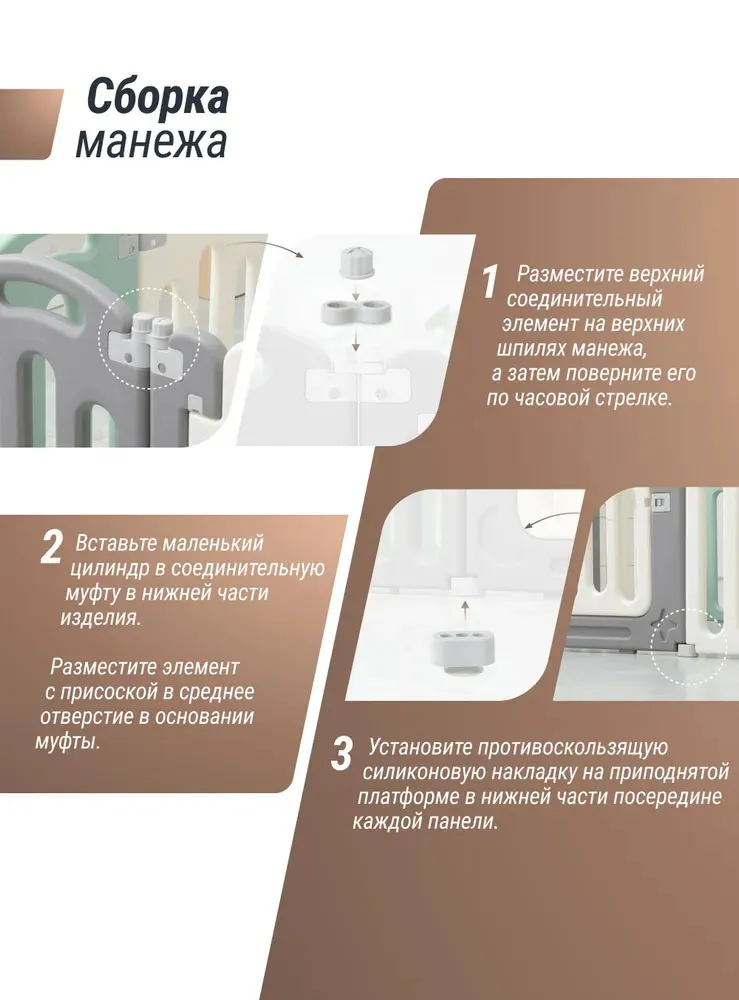 Сборка манежа

1 Разместите верхний соединительный элемент на верхних шпилях манежа, а затем поверните его по часовой стрелке.

2 Вставьте маленький цилиндр в соединительную муфту в нижней части изделия.

Разместите элемент с присоской в среднее отверстие в основании муфты.

3 Установите противоскользящую силиконовую накладку на приподнятой платформе в нижней части посередине каждой панели.