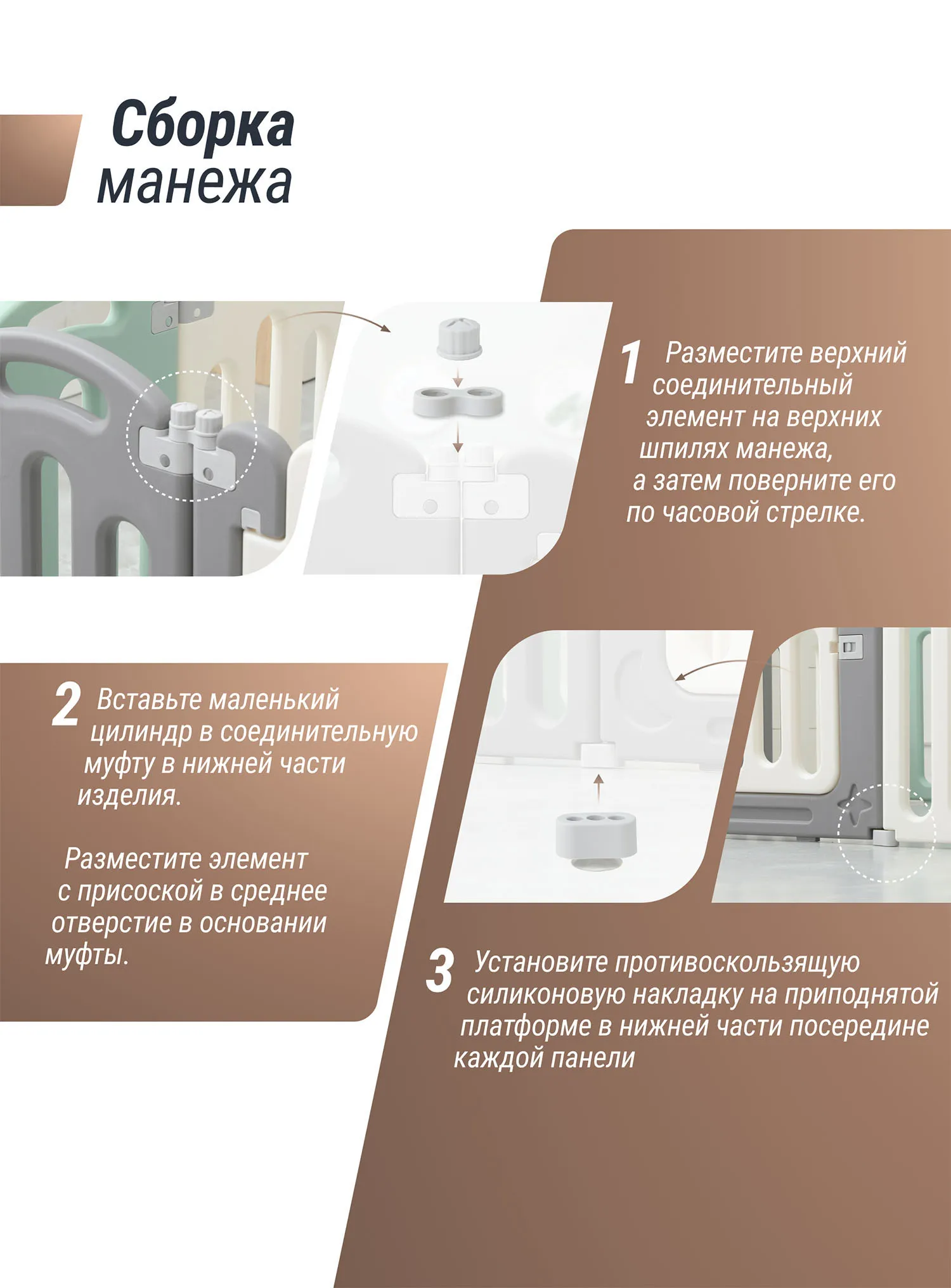 Сборка манежа

1 Разместите верхний соединительный элемент на верхних шпилях манежа, а затем поверните его по часовой стрелке.

2 Вставьте маленький цилиндр в соединительную муфту в нижней части изделия.

Разместите элемент с присоской в среднее отверстие в основании муфты.

3 Установите противоскользящую силиконовую накладку на приподнятой платформе в нижней части посередине каждой панели